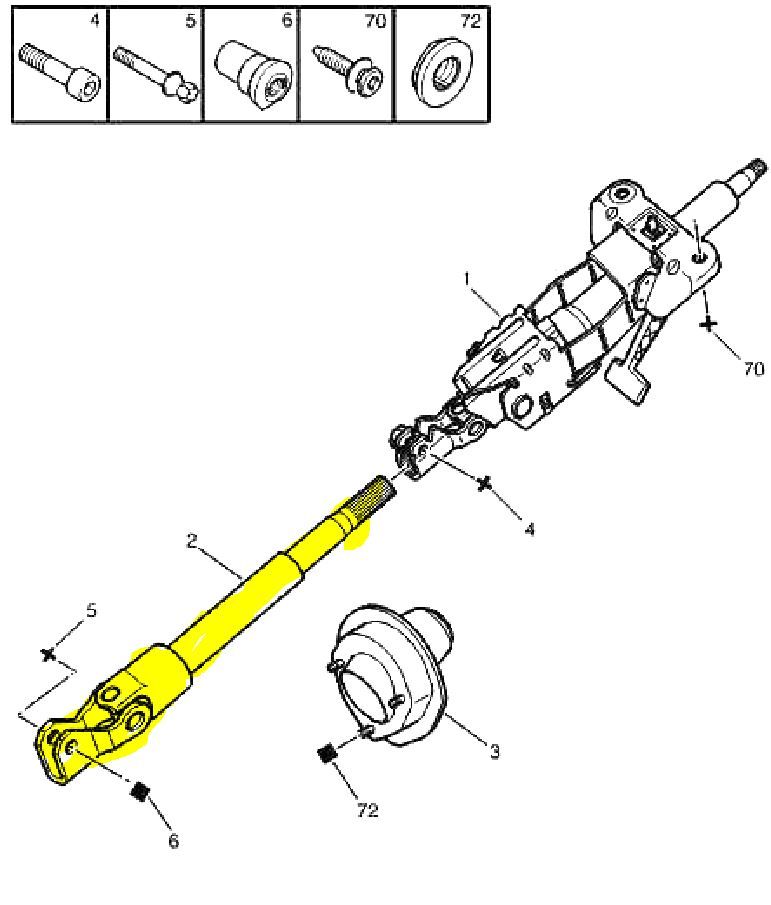 4
5
6
70
72

1
70
4
2
5
3
72
6