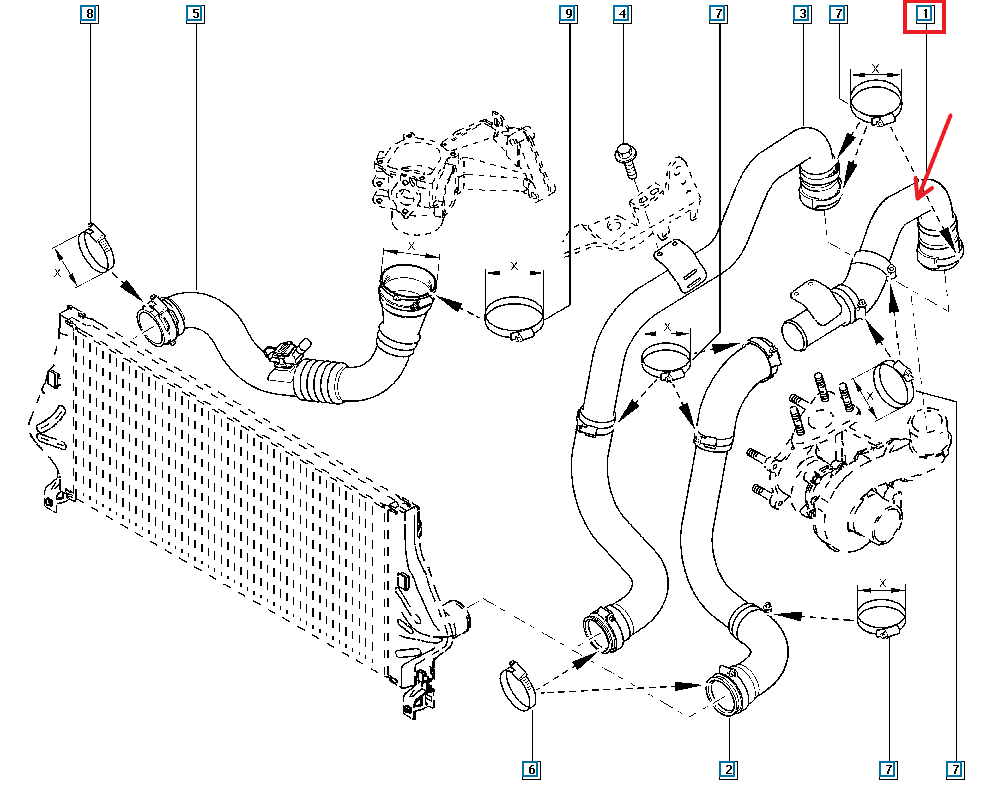 8
5
9
4
7
3
7
1
X
X
X
X
X
X
X
6
2
7
7