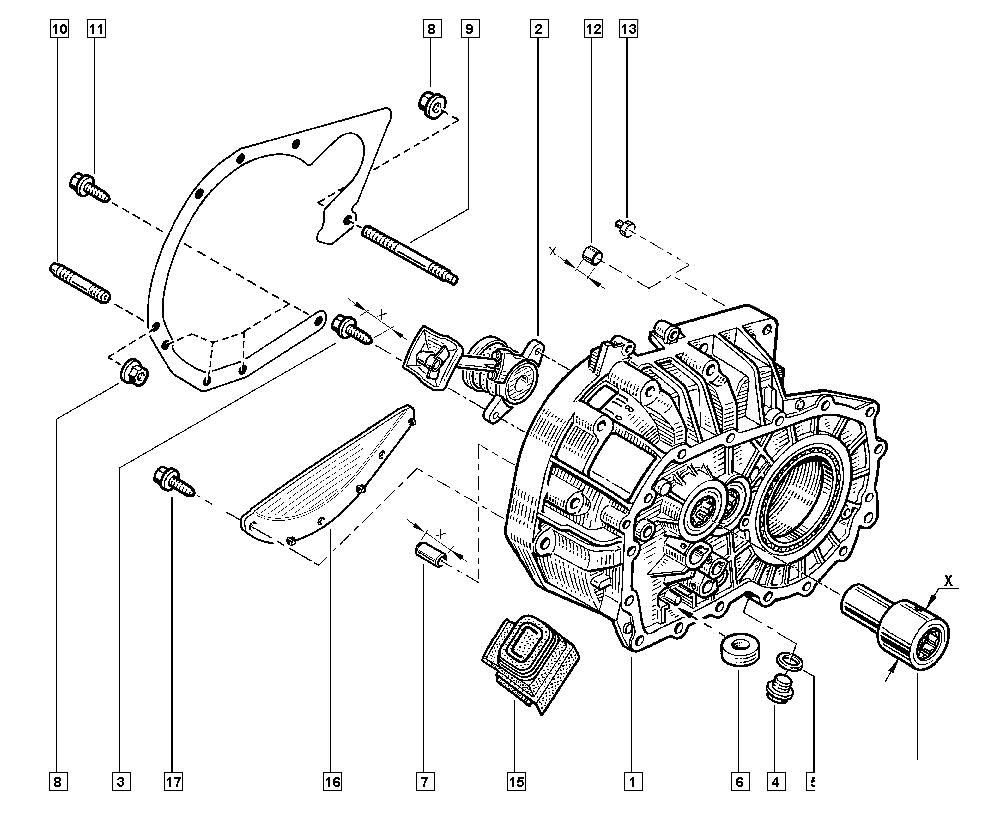 10
11
8
9
2
12
13
X
X
X
X
8
3
17
16
7
15
1
6
4
5